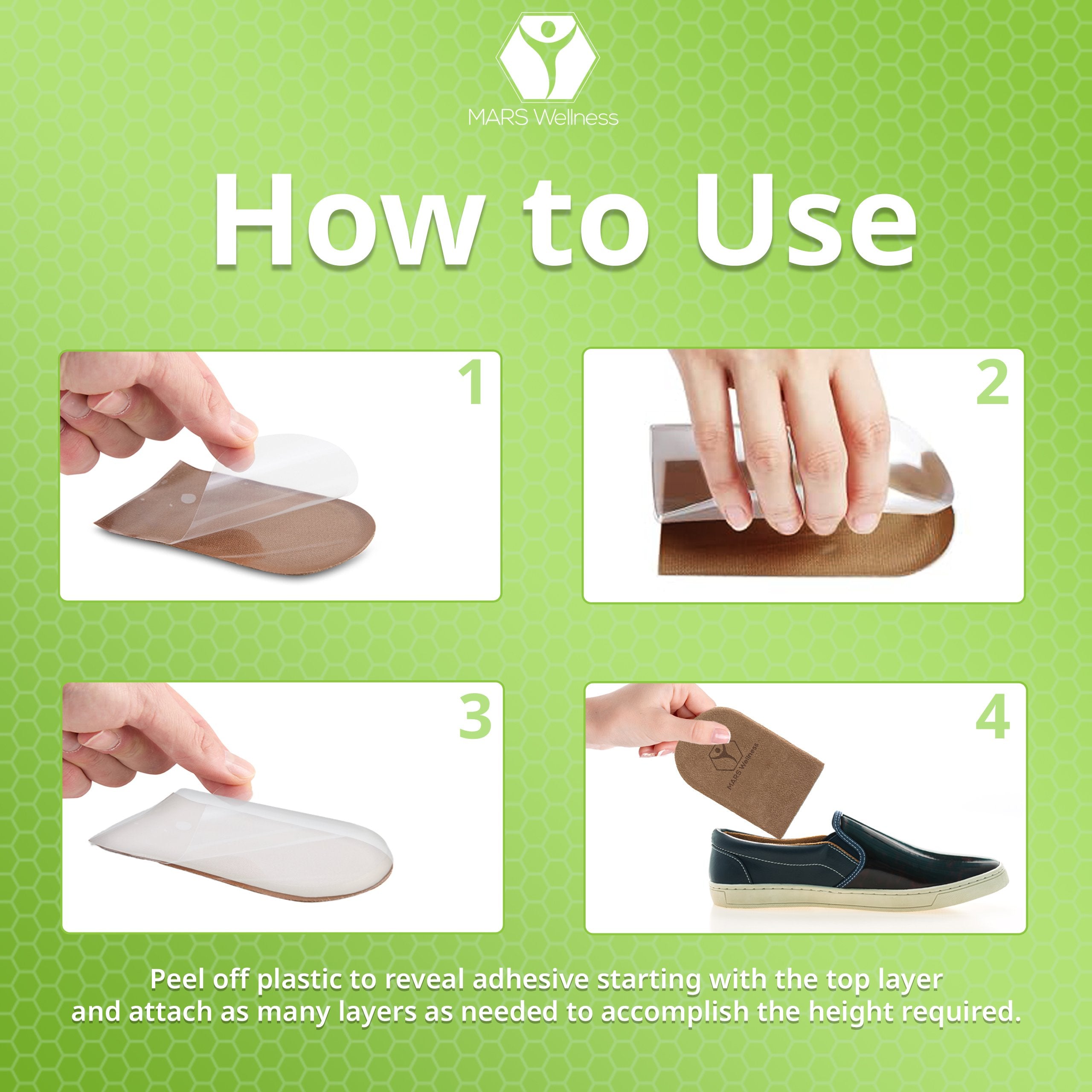 MARS Wellness

How to Use

1

2

3

4

MARS Wellness

Peel off plastic to reveal adhesive starting with the top layer and attach as many layers as needed to accomplish the height required.