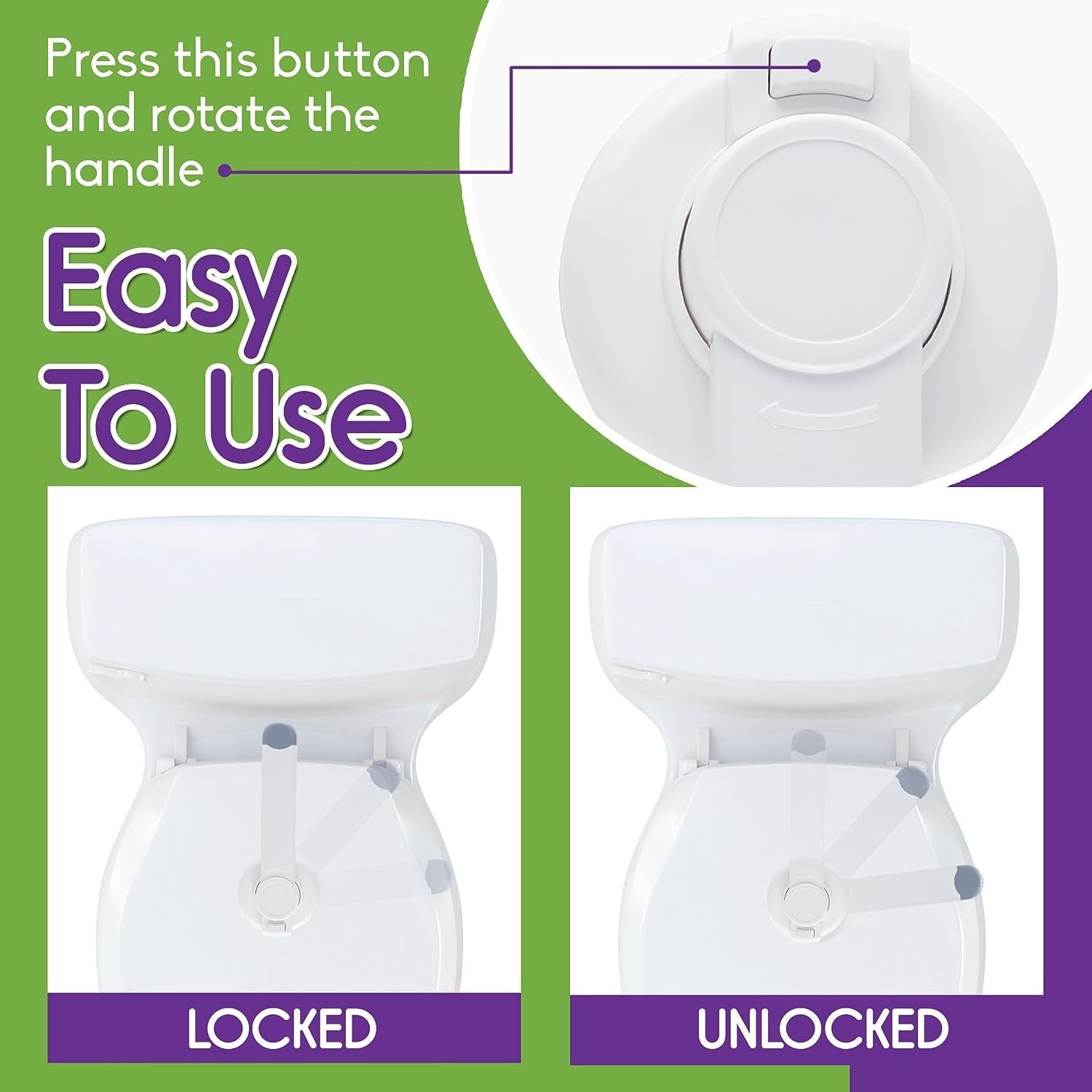 Press this button and rotate the handle

Easy To Use

LOCKED

UNLOCKED