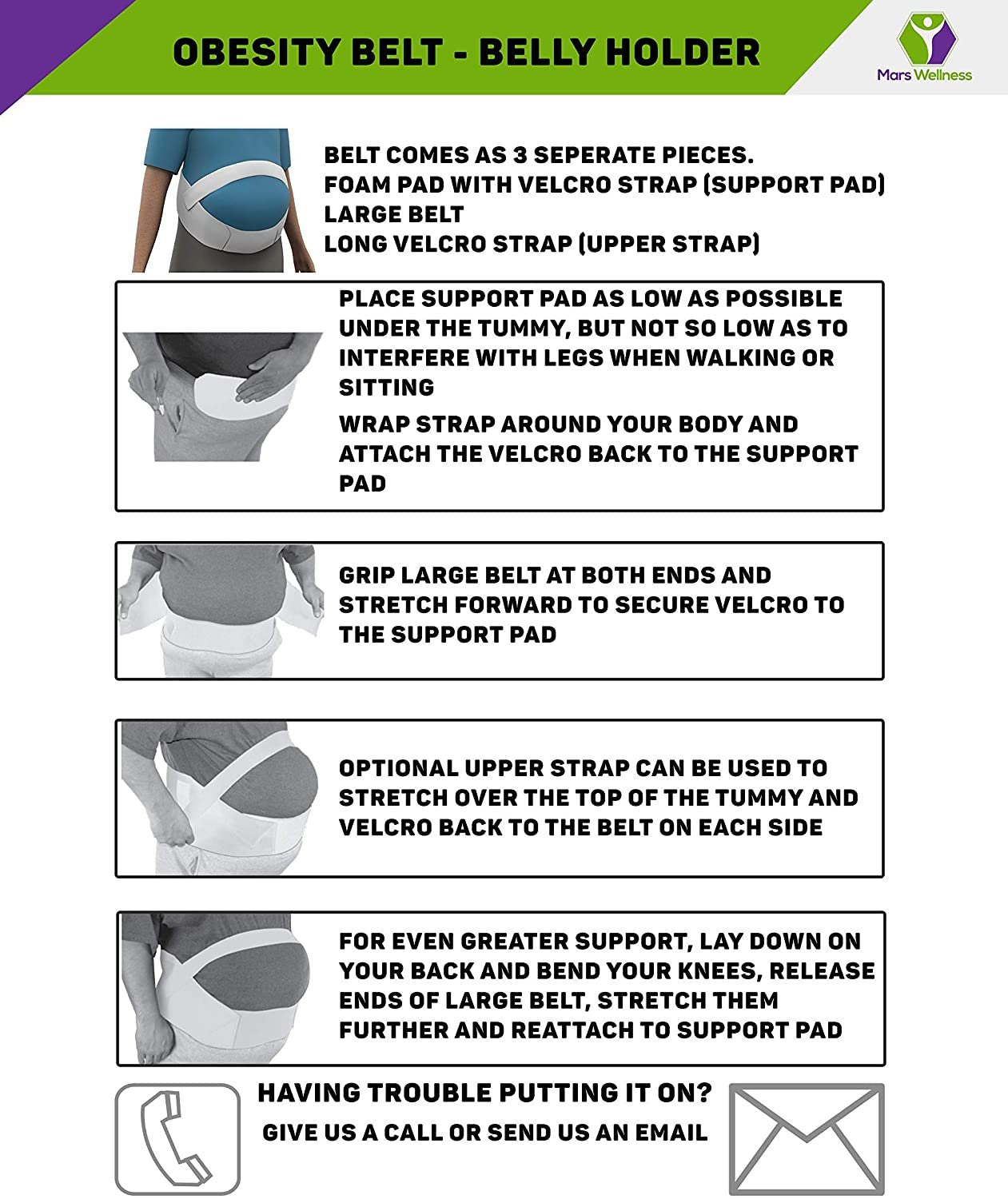 OBESITY BELT - BELLY HOLDER

Mars Wellness

BELT COMES AS 3 SEPERATE PIECES.
FOAM PAD WITH VELCRO STRAP (SUPPORT PAD)
LARGE BELT
LONG VELCRO STRAP (UPPER STRAP)

PLACE SUPPORT PAD AS LOW AS POSSIBLE UNDER THE TUMMY, BUT NOT SO LOW AS TO INTERFERE WITH LEGS WHEN WALKING OR SITTING

WRAP STRAP AROUND YOUR BODY AND ATTACH THE VELCRO BACK TO THE SUPPORT PAD

GRIP LARGE BELT AT BOTH ENDS AND STRETCH FORWARD TO SECURE VELCRO TO THE SUPPORT PAD

OPTIONAL UPPER STRAP CAN BE USED TO STRETCH OVER THE TOP OF THE TUMMY AND VELCRO BACK TO THE BELT ON EACH SIDE

FOR EVEN GREATER SUPPORT, LAY DOWN ON YOUR BACK AND BEND YOUR KNEES, RELEASE ENDS OF LARGE BELT, STRETCH THEM FURTHER AND REATTACH TO SUPPORT PAD

HAVING TROUBLE PUTTING IT ON?
GIVE US A CALL OR SEND US AN EMAIL