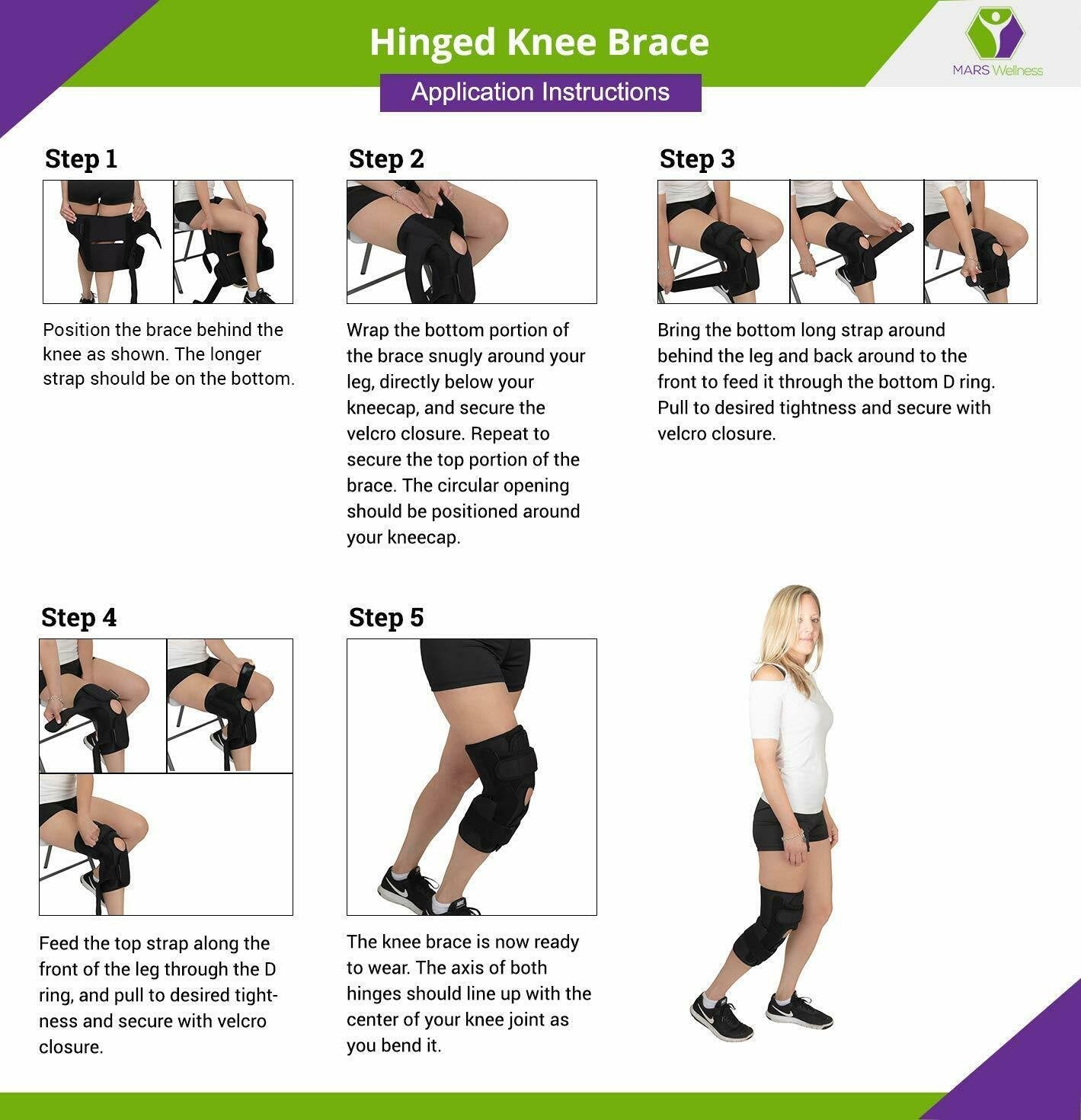 Hinged Knee Brace

Application Instructions

MARS Wellness

Step 1

Position the brace behind the knee as shown. The longer strap should be on the bottom.

Step 2

Wrap the bottom portion of the brace snugly around your leg, directly below your kneecap, and secure the velcro closure. Repeat to secure the top portion of the brace. The circular opening should be positioned around your kneecap.

Step 3

Bring the bottom long strap around behind the leg and back around to the front to feed it through the bottom D ring. Pull to desired tightness and secure with velcro closure.

Step 4

Feed the top strap along the front of the leg through the D ring, and pull to desired tightness and secure with velcro closure.

Step 5

The knee brace is now ready to wear. The axis of both hinges should line up with the center of your knee joint as you bend it.