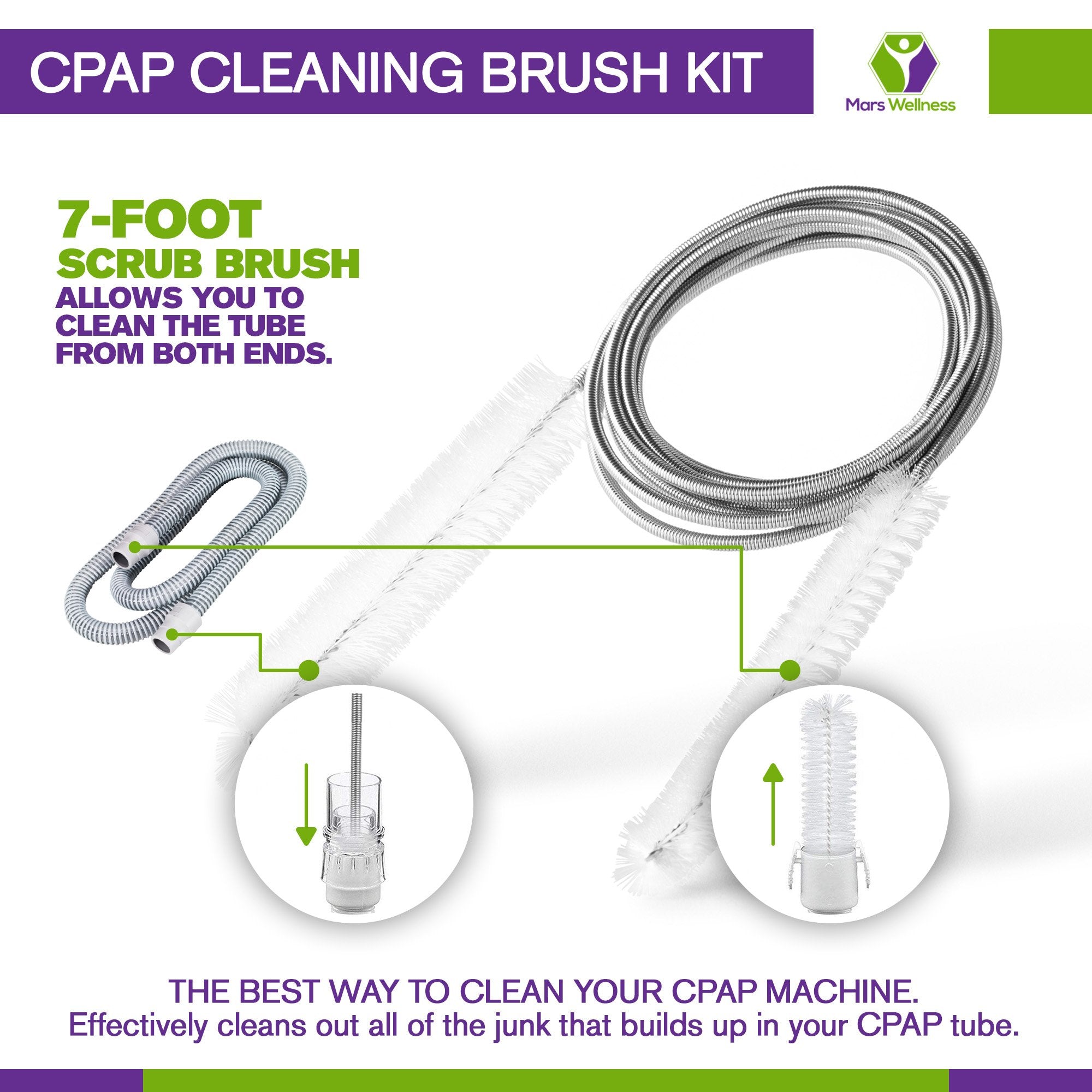 CPAP CLEANING BRUSH KIT

Mars Wellness

7-FOOT
SCRUB BRUSH
ALLOWS YOU TO CLEAN THE TUBE FROM BOTH ENDS.

THE BEST WAY TO CLEAN YOUR CPAP MACHINE.
Effectively cleans out all of the junk that builds up in your CPAP tube.