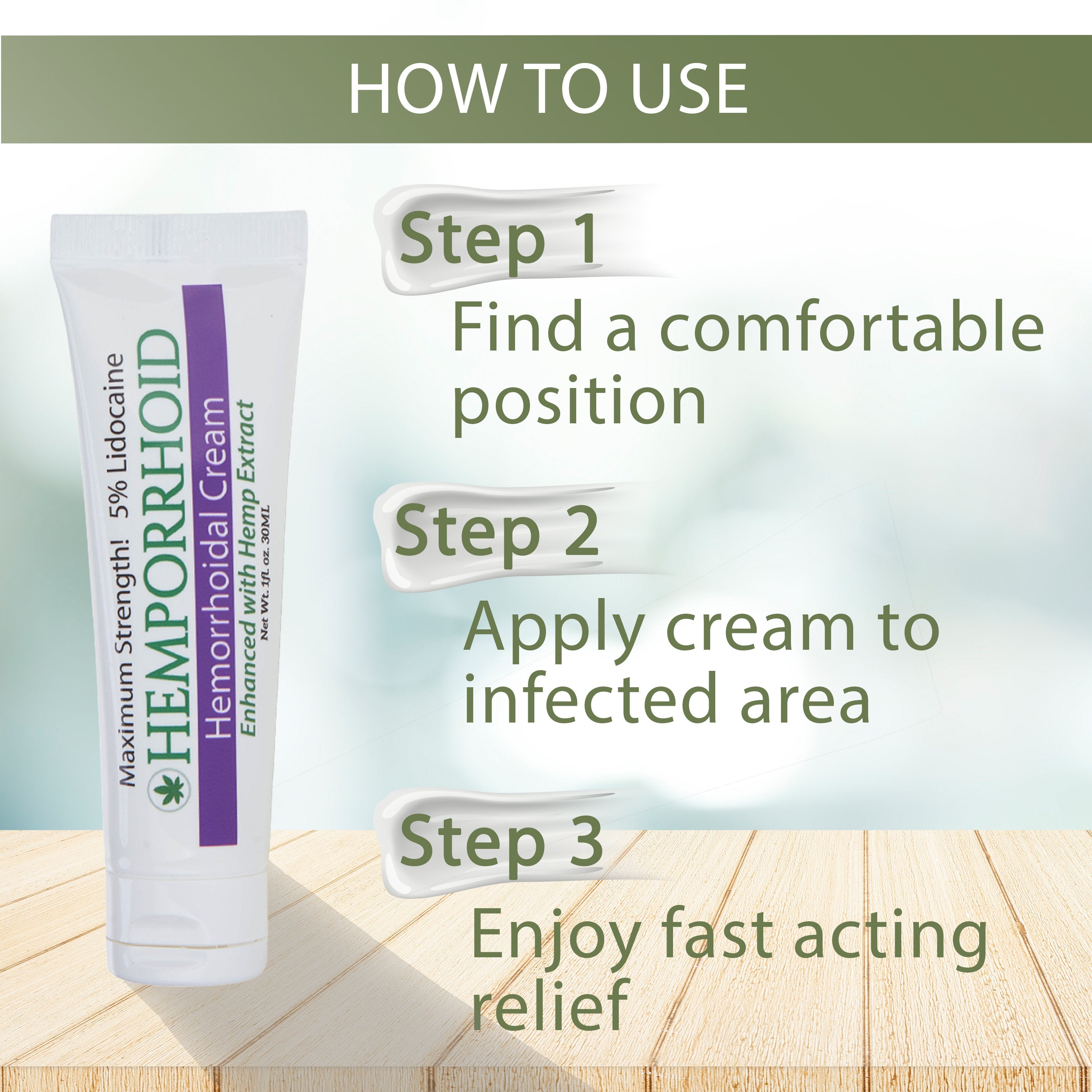 HOW TO USE

Maximum Strength! 5% Lidocaine
HEMPORRHOID
Hemorrhoidal Cream
Enhanced with Hemp Extract
Net Wt. 1fl. oz. 30ML

Step 1
Find a comfortable position

Step 2
Apply cream to infected area

Step 3
Enjoy fast acting relief