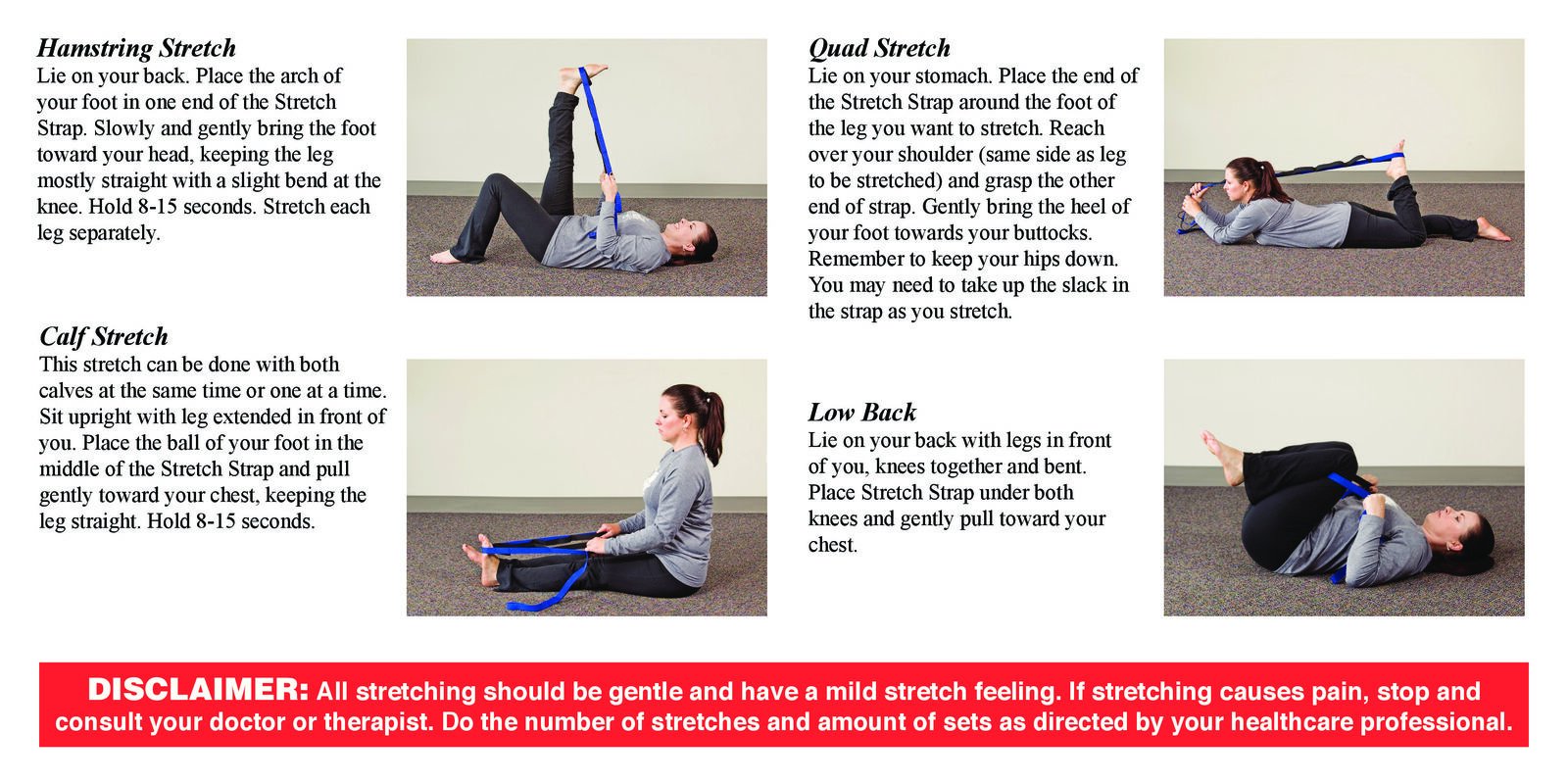 Hamstring Stretch
Lie on your back. Place the arch of your foot in one end of the Stretch Strap. Slowly and gently bring the foot toward your head, keeping the leg mostly straight with a slight bend at the knee. Hold 8-15 seconds. Stretch each leg separately.

Calf Stretch
This stretch can be done with both calves at the same time or one at a time. Sit upright with leg extended in front of you. Place the ball of your foot in the middle of the Stretch Strap and pull gently toward your chest, keeping the leg straight. Hold 8-15 seconds.

Quad Stretch
Lie on your stomach. Place the end of the Stretch Strap around the foot of the leg you want to stretch. Reach over your shoulder (same side as leg to be stretched) and grasp the other end of strap. Gently bring the heel of your foot towards your buttocks. Remember to keep your hips down. You may need to take up the slack in the strap as you stretch.

Low Back
Lie on your back with legs in front of you, knees together and bent. Place Stretch Strap under both knees and gently pull toward your chest.

DISCLAIMER: All stretching should be gentle and have a mild stretch feeling. If stretching causes pain, stop and consult your doctor or therapist. Do the number of stretches and amount of sets as directed by your healthcare professional.