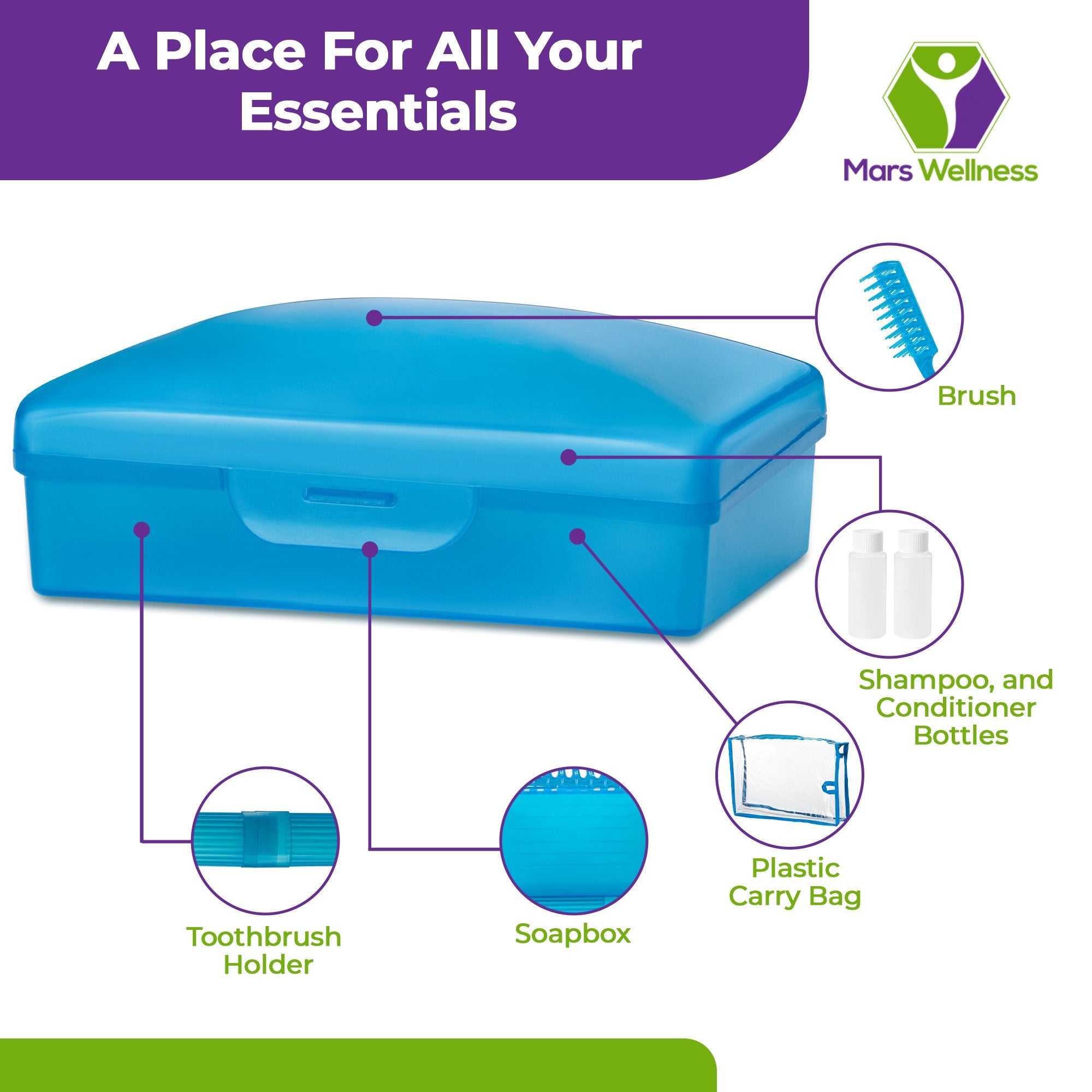 A Place For All Your Essentials

Mars Wellness

Brush

Shampoo, and Conditioner Bottles

Plastic Carry Bag

Toothbrush Holder

Soapbox